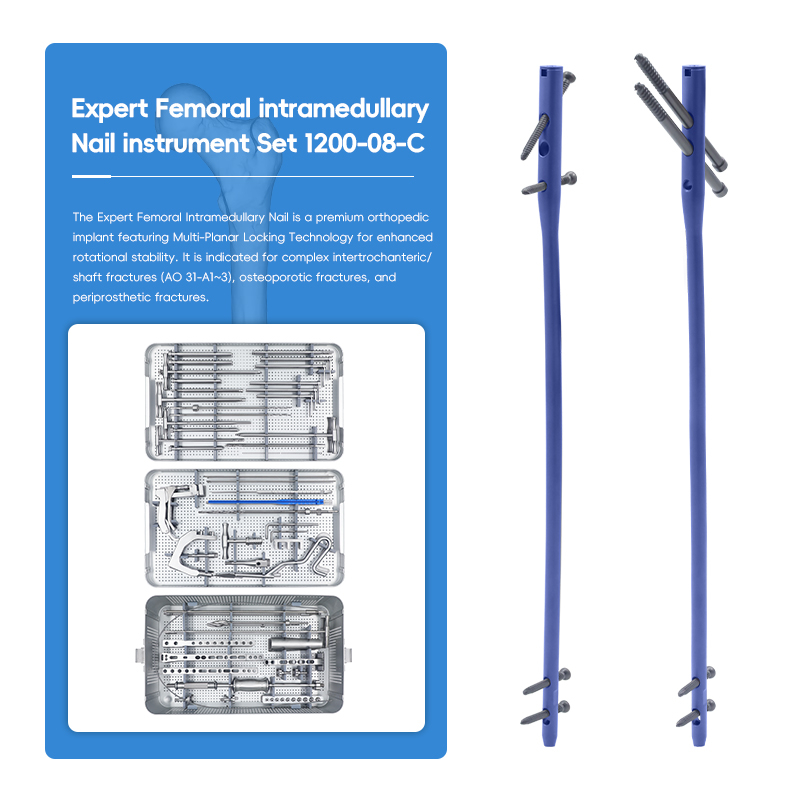 Expert Femoral intramedullary Nail instrument Set 1200-08-C

The Expert Femoral Intramedullary Nail is a premium orthopedic implant featuring Multi-Planar Locking Technology for enhanced rotational stability. It is indicated for complex intertrochanteric/ shaft fractures (AO 31-A1~3), osteoporotic fractures, and periprosthetic fractures.