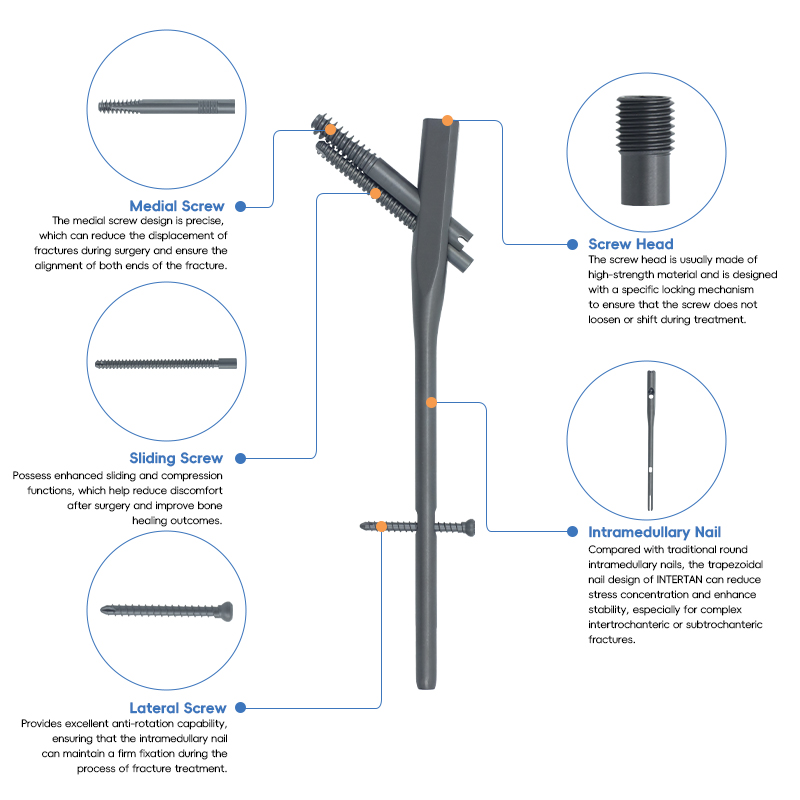 Medial Screw
The medial screw design is precise, which can reduce the displacement of fractures during surgery and ensure the alignment of both ends of the fracture.

Sliding Screw
Possess enhanced sliding and compression functions, which help reduce discomfort after surgery and improve bone healing outcomes.

Lateral Screw
Provides excellent anti-rotation capability, ensuring that the intramedullary nail can maintain a firm fixation during the process of fracture treatment.

Screw Head
The screw head is usually made of high-strength material and is designed with a specific locking mechanism to ensure that the screw does not loosen or shift during treatment.

Intramedullary Nail
Compared with traditional round intramedullary nails, the trapezoidal nail design of INTERTAN can reduce stress concentration and enhance stability, especially for complex intertrochanteric or subtrochanteric fractures.