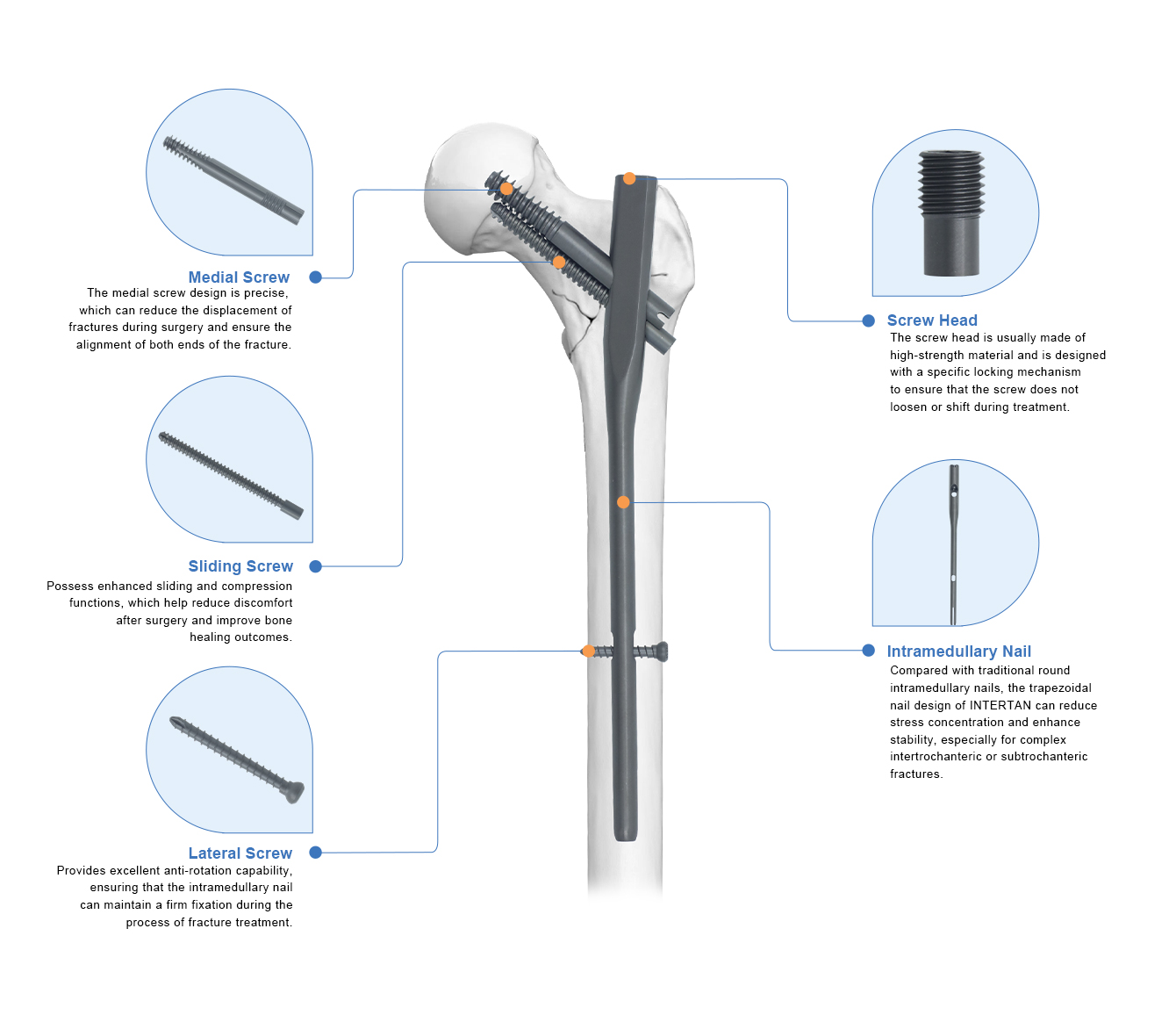 Medial Screw
The medial screw design is precise, which can reduce the displacement of fractures during surgery and ensure the alignment of both ends of the fracture.

Sliding Screw
Possess enhanced sliding and compression functions, which help reduce discomfort after surgery and improve bone healing outcomes.

Lateral Screw
Provides excellent anti-rotation capability, ensuring that the intramedullary nail can maintain a firm fixation during the process of fracture treatment.

Screw Head
The screw head is usually made of high-strength material and is designed with a specific locking mechanism to ensure that the screw does not loosen or shift during treatment.

Intramedullary Nail
Compared with traditional round intramedullary nails, the trapezoidal nail design of INTERTAN can reduce stress concentration and enhance stability, especially for complex intertrochanteric or subtrochanteric fractures.