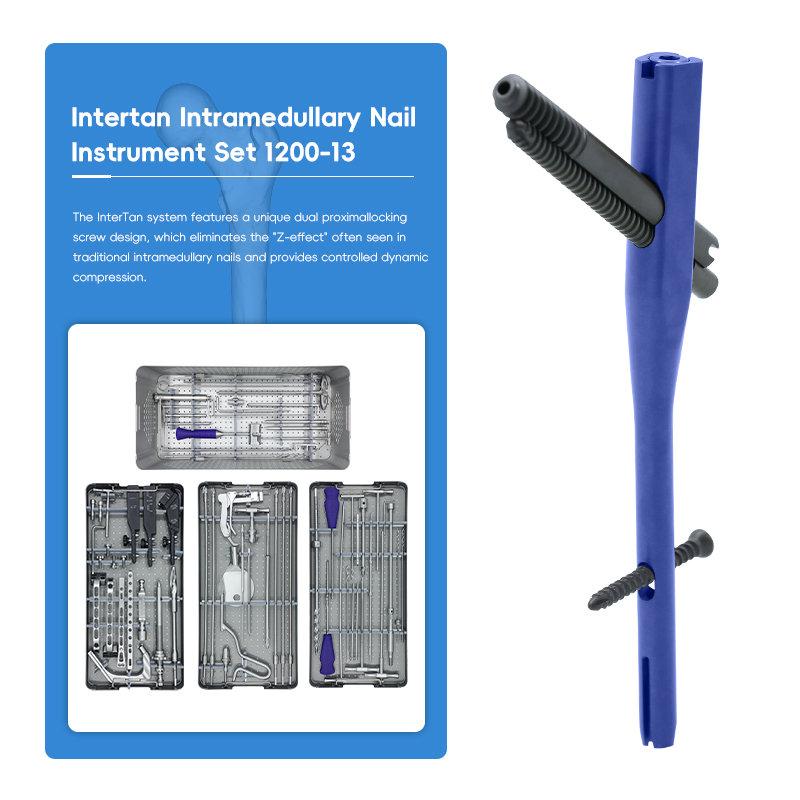 Intertan Intramedullary Nail Instrument Set 1200-13

The InterTan system features a unique dual proximallocking screw design, which eliminates the "Z-effect" often seen in traditional intramedullary nails and provides controlled dynamic compression.